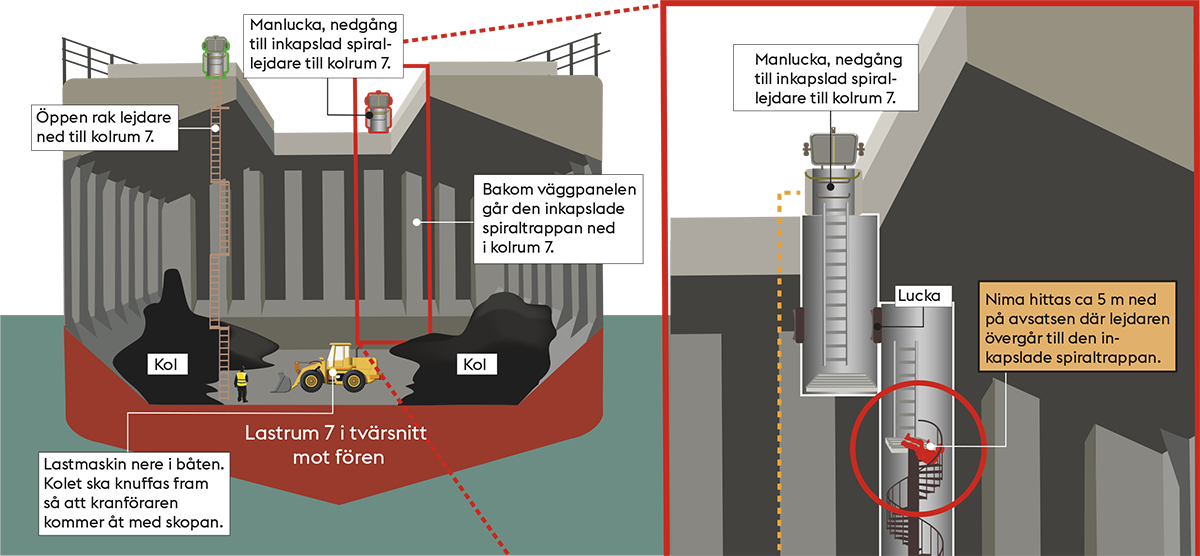 Manlucka, nedgång till inkapslad spirallejdare till kolrum 7.

Öppen rak lejdare ned till kolrum 7.

Bakom väggpanelen går den inkapslade spiraltrappan ned i kolrum 7.

Kol

Kol

Lastrum 7 i tvärsnitt mot fören

Lastmaskin nere i båten. Kolet ska knuffas fram så att kranföraren kommer åt med skopan.

Manlucka, nedgång till inkapslad spirallejdare till kolrum 7.

Lucka

Nima hittas ca 5 m ned på avsatsen där lejdaren övergår till den inkapslade spiraltrappan.